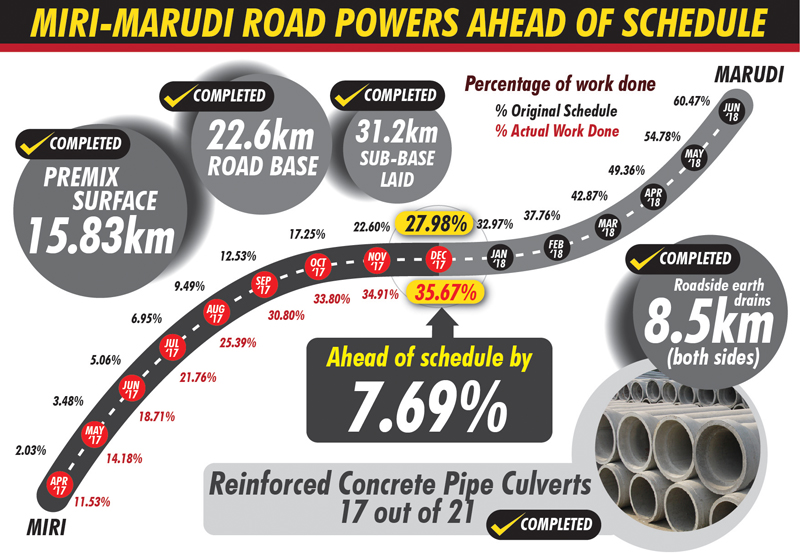 MIRI-MARUDI ROAD POWERS AHEAD OF SCHEDULE

COMPLETED
PREMIX SURFACE
15.83km

COMPLETED
22.6km
ROAD BASE

COMPLETED
31.2km
SUB-BASE LAID

Percentage of work done
% Original Schedule
% Actual Work Done

MARUDI

MIRI

APR '17 2.03% 11.53%
MAY '17 3.48% 14.18%
JUN '17 5.06% 18.71%
JUL '17 6.95% 21.76%
AUG '17 9.49% 25.39%
SEP '17 12.53% 30.80%
OCT '17 17.25% 33.80%
NOV '17 22.60% 34.91%
DEC '17 27.98% 35.67%
JAN '18 32.97%
FEB '18 37.76%
MAR '18 42.87%
APR '18 49.36%
MAY '18 54.78%
JUN '18 60.47%

Ahead of schedule by
7.69%

COMPLETED
Roadside earth drains
8.5km
(both sides)

Reinforced Concrete Pipe Culverts
17 out of 21
COMPLETED