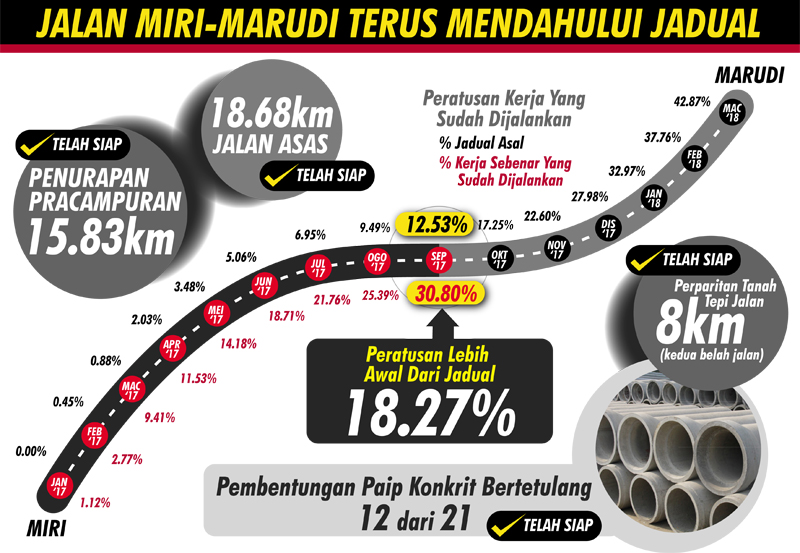 JALAN MIRI-MARUDI TERUS MENDAHULUI JADUAL

TELAH SIAP
PENURAPAN PRACAMPURAN
15.83km

18.68km
JALAN ASAS
TELAH SIAP

Peratusan Kerja Yang Sudah Dijalankan
% Jadual Asal
% Kerja Sebenar Yang Sudah Dijalankan

MARUDI

MIRI

0.00% JAN '17 1.12%
0.45% FEB '17 2.77%
0.88% MAC '17 9.41%
2.03% APR '17 11.53%
3.48% MEI '17 14.18%
5.06% JUN '17 18.71%
6.95% JUL '17 21.76%
9.49% OGO '17 25.39%
12.53% SEP '17 30.80%
17.25% OKT '17
22.60% NOV '17
27.98% DIS '17
32.97% JAN '18
37.76% FEB '18
42.87% MAC '18

Peratusan Lebih Awal Dari Jadual
18.27%

TELAH SIAP
Perparitan Tanah Tepi Jalan
8km
(kedua belah jalan)

Pembentungan Paip Konkrit Bertetulang
12 dari 21
TELAH SIAP